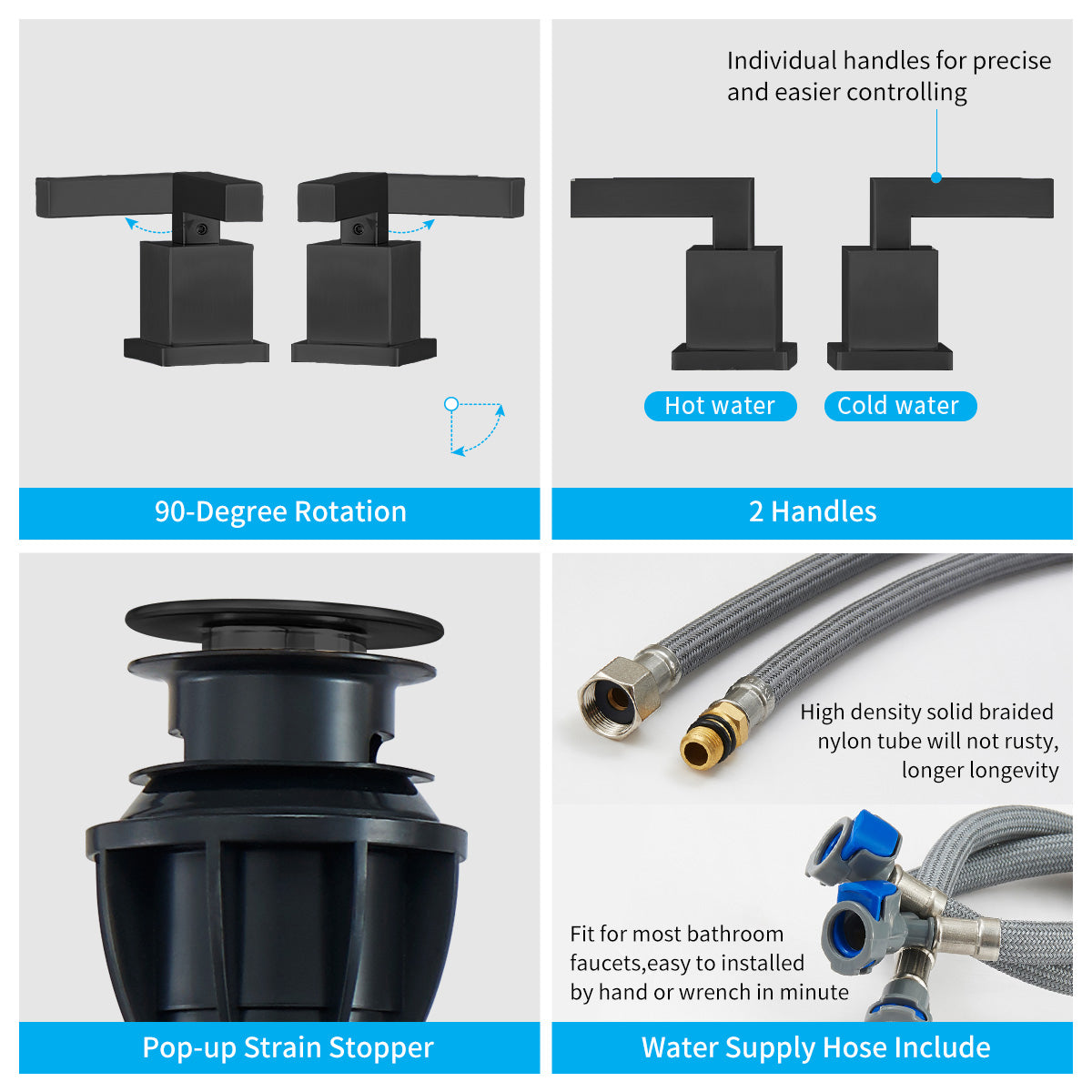 90-Degree Rotation

Individual handles for precise and easier controlling

Hot water

Cold water

2 Handles

Pop-up Strain Stopper

High density solid braided nylon tube will not rusty, longer longevity

Fit for most bathroom faucets,easy to installed by hand or wrench in minute

Water Supply Hose Include