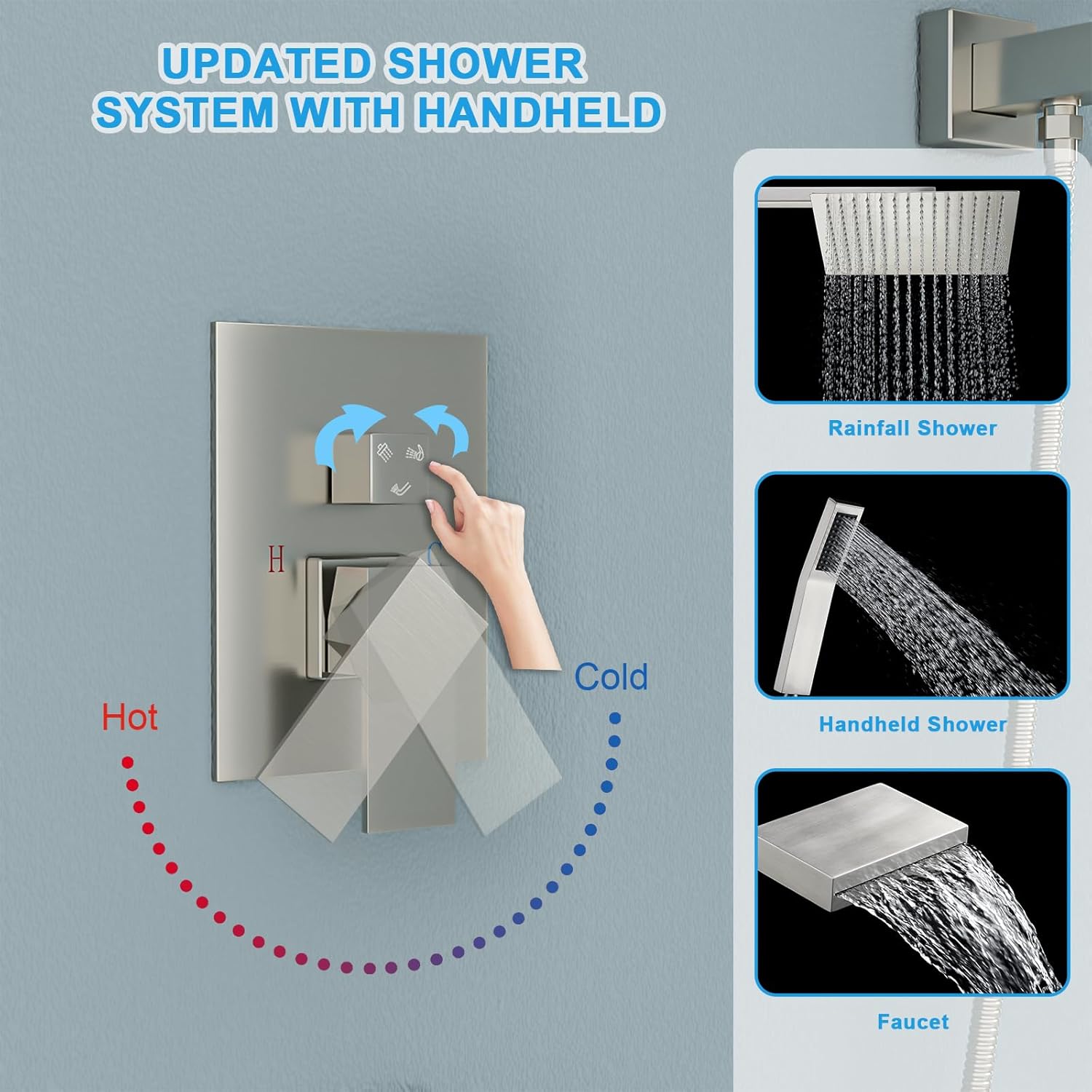 UPDATED SHOWER SYSTEM WITH HANDHELD

H

Hot

Cold

Rainfall Shower

Handheld Shower

Faucet