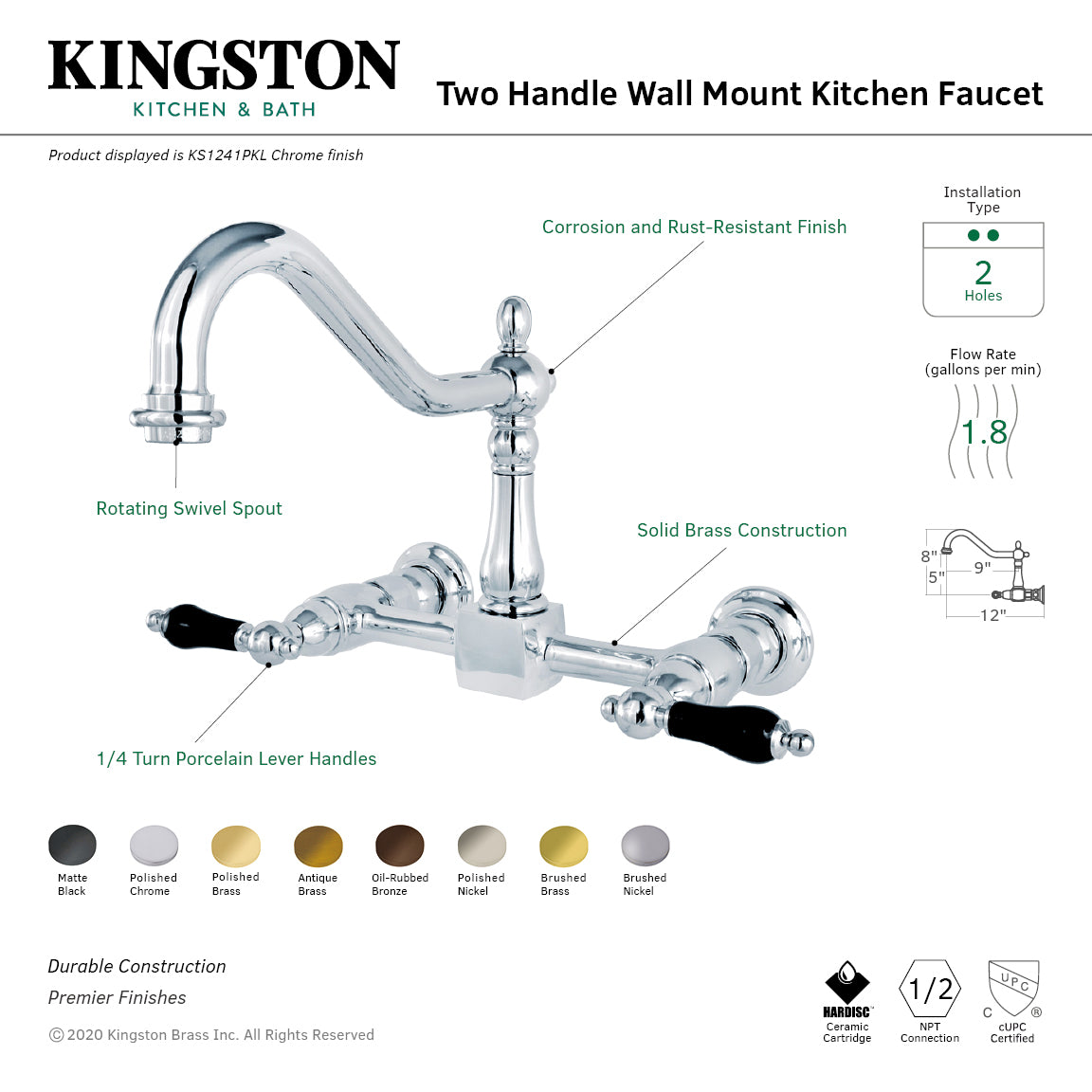 KINGSTON
KITCHEN & BATH

Two Handle Wall Mount Kitchen Faucet

Product displayed is KS1241PKL Chrome finish

Corrosion and Rust-Resistant Finish

Rotating Swivel Spout

Solid Brass Construction

1/4 Turn Porcelain Lever Handles

Installation Type
2
Holes

Flow Rate
(gallons per min)
1.8

8"
5"
9"
12"

Matte Black
Polished Chrome
Polished Brass
Antique Brass
Oil-Rubbed Bronze
Polished Nickel
Brushed Brass
Brushed Nickel

Durable Construction
Premier Finishes

© 2020 Kingston Brass Inc. All Rights Reserved

HARDISC™
Ceramic Cartridge

1/2
NPT Connection

UPC
C ®
cUPC Certified