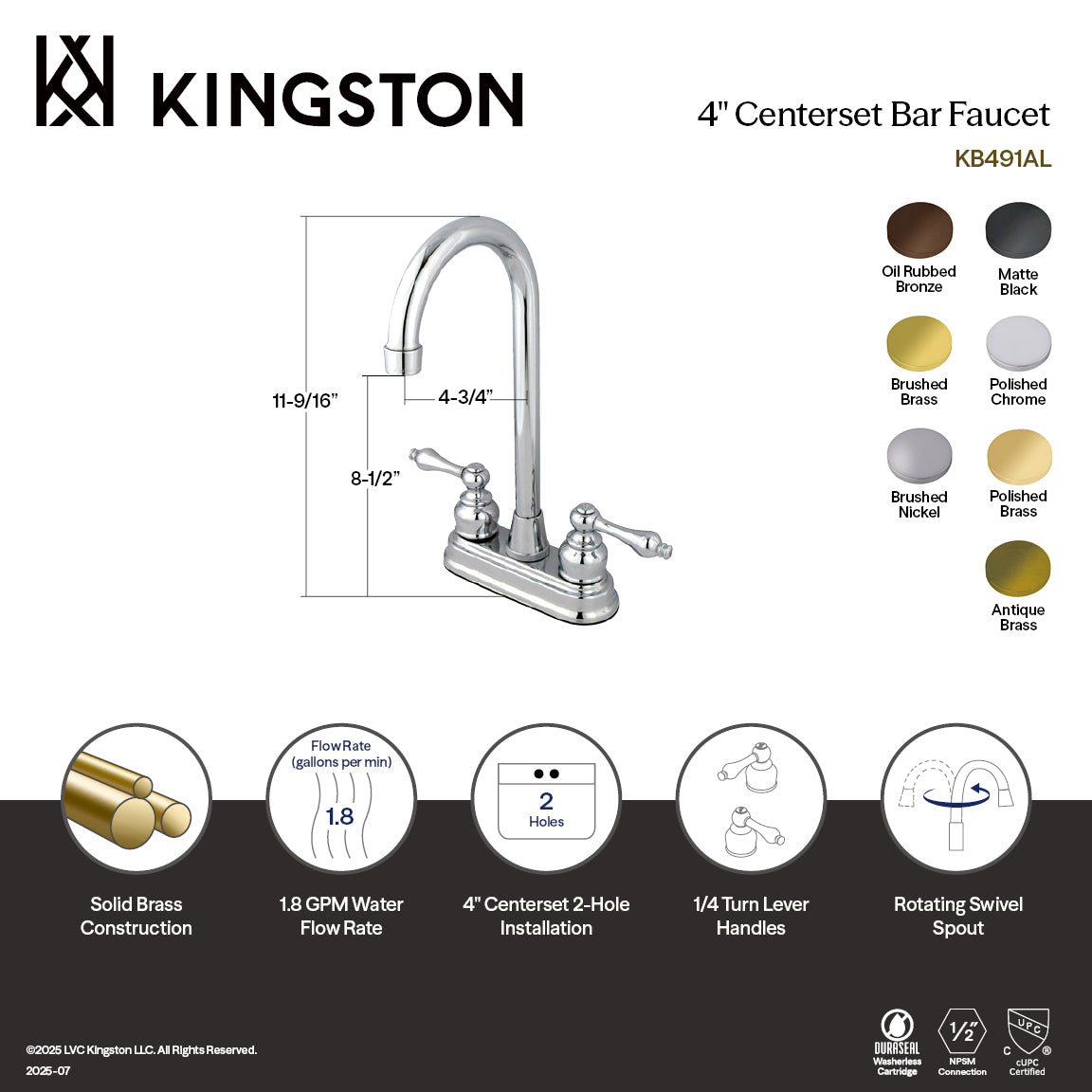 KINGSTON

4" Centerset Bar Faucet
KB491AL

11-9/16"
4-3/4"
8-1/2"

Oil Rubbed Bronze
Matte Black
Brushed Brass
Polished Chrome
Brushed Nickel
Polished Brass
Antique Brass

Flow Rate (gallons per min)
1.8

2 Holes

Solid Brass Construction
1.8 GPM Water Flow Rate
4" Centerset 2-Hole Installation
1/4 Turn Lever Handles
Rotating Swivel Spout

©2025 LVC Kingston LLC. All Rights Reserved.
2025-07

DURASEAL Washerless Cartridge
1/2" NPSM Connection
UPC C ® cUPC Certified