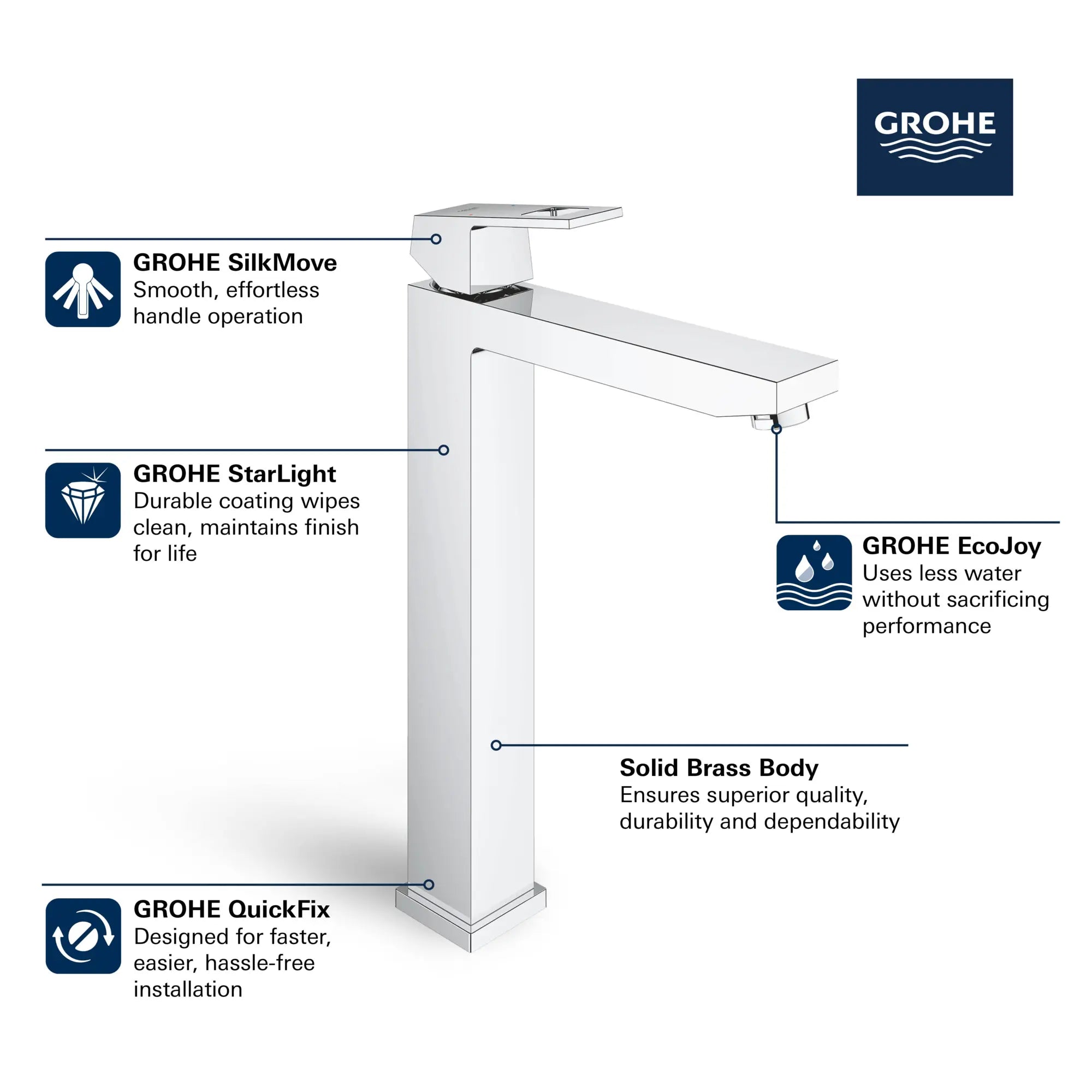 GROHE

GROHE SilkMove
Smooth, effortless handle operation

GROHE StarLight
Durable coating wipes clean, maintains finish for life

GROHE EcoJoy
Uses less water without sacrificing performance

Solid Brass Body
Ensures superior quality, durability and dependability

GROHE QuickFix
Designed for faster, easier, hassle-free installation