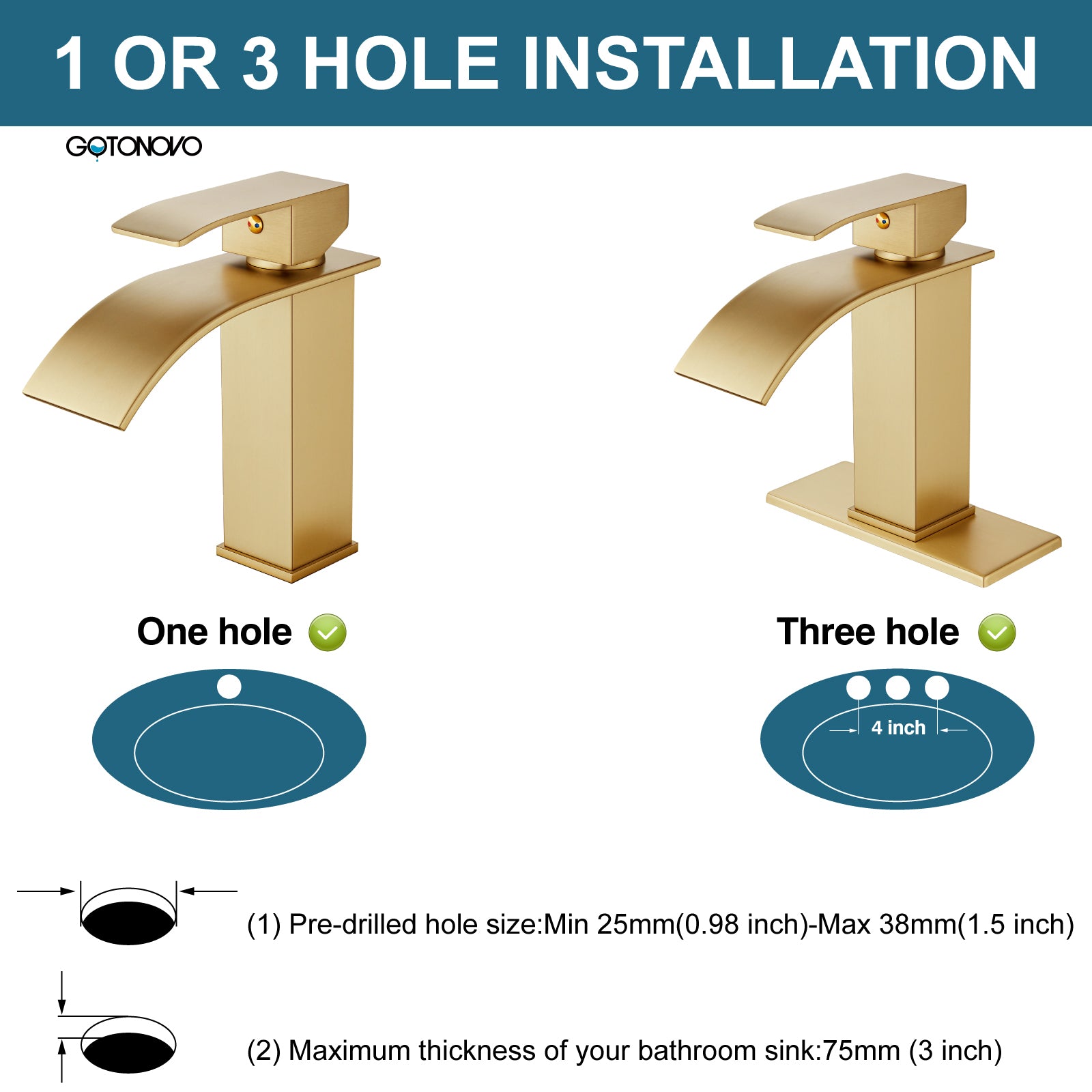 1 OR 3 HOLE INSTALLATION

GOTONOVO

One hole

Three hole

4 inch

(1) Pre-drilled hole size:Min 25mm(0.98 inch)-Max 38mm(1.5 inch)

(2) Maximum thickness of your bathroom sink:75mm (3 inch)