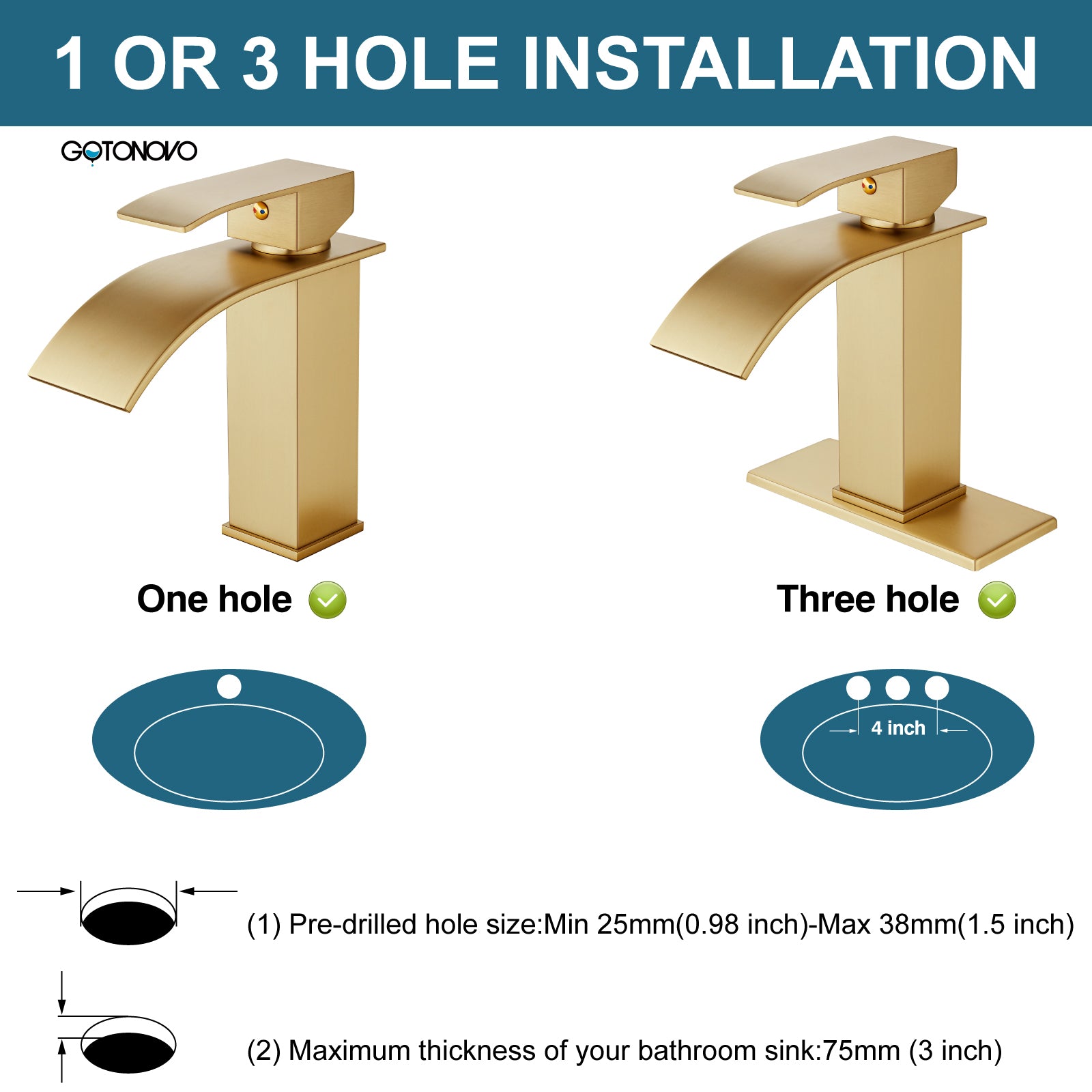 1 OR 3 HOLE INSTALLATION

GOTONOVO

One hole

Three hole

4 inch

(1) Pre-drilled hole size:Min 25mm(0.98 inch)-Max 38mm(1.5 inch)

(2) Maximum thickness of your bathroom sink:75mm (3 inch)