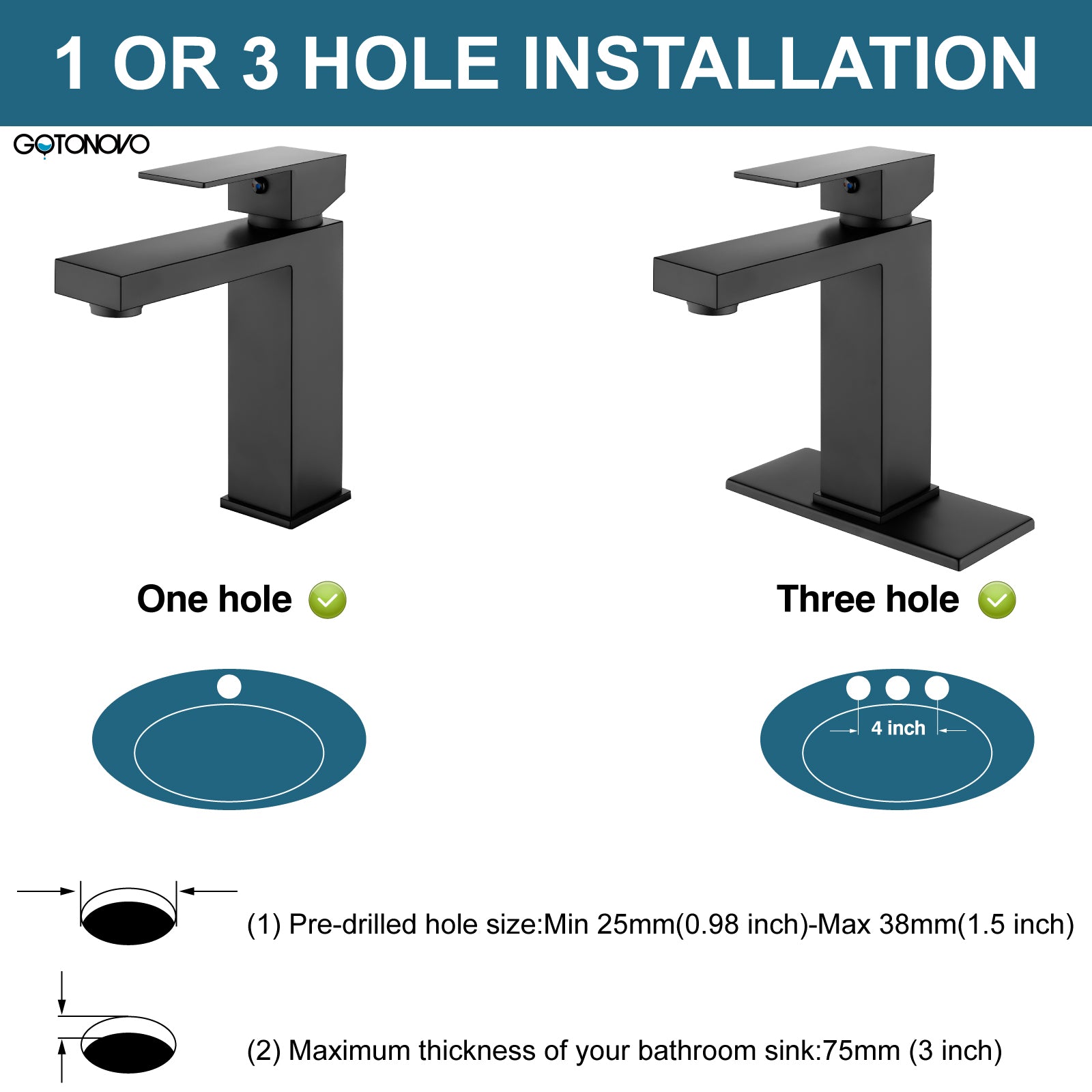 1 OR 3 HOLE INSTALLATION

GOTONOVO

One hole

Three hole

4 inch

(1) Pre-drilled hole size:Min 25mm(0.98 inch)-Max 38mm(1.5 inch)

(2) Maximum thickness of your bathroom sink:75mm (3 inch)