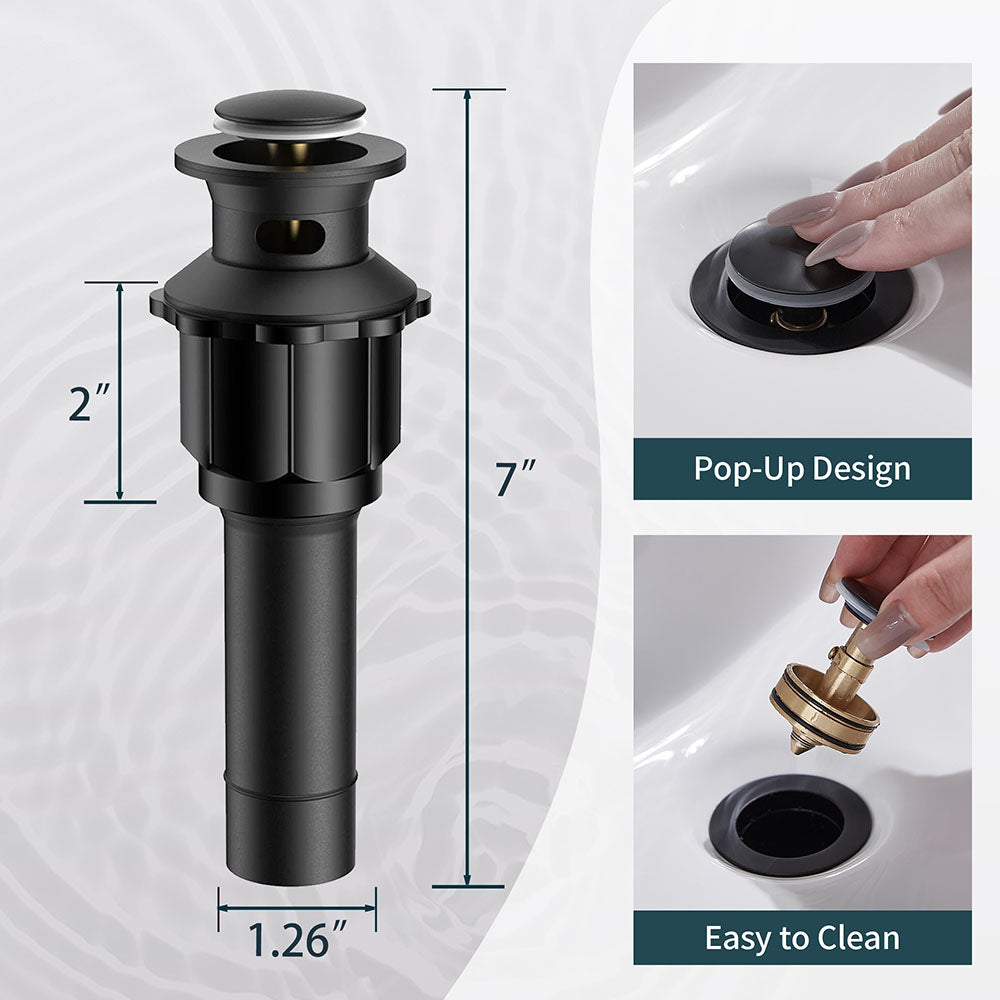 2″

7″

1.26″

Pop-Up Design

Easy to Clean