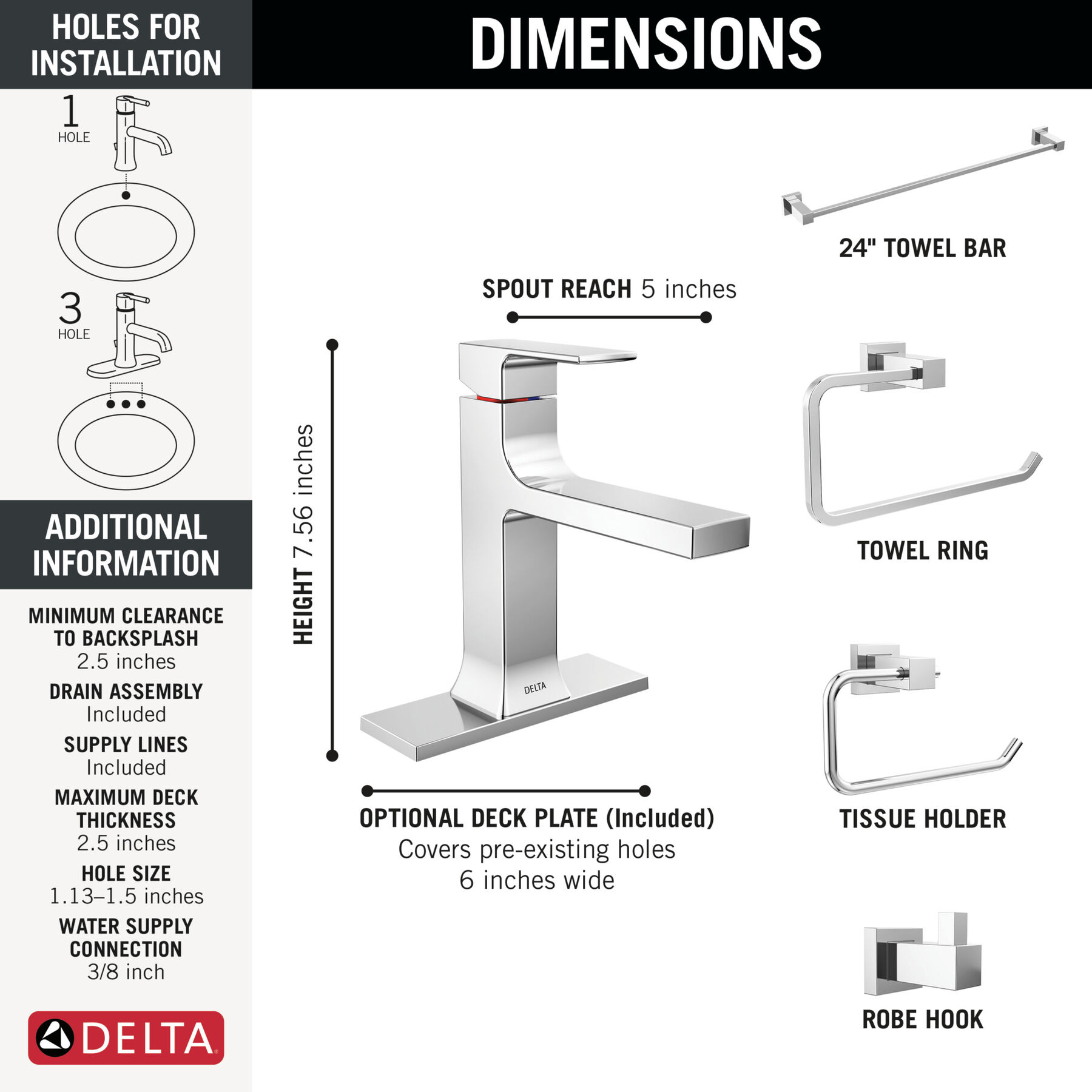 HOLES FOR INSTALLATION

1 HOLE

3 HOLE

ADDITIONAL INFORMATION

MINIMUM CLEARANCE TO BACKSPLASH
2.5 inches

DRAIN ASSEMBLY
Included

SUPPLY LINES
Included

MAXIMUM DECK THICKNESS
2.5 inches

HOLE SIZE
1.13–1.5 inches

WATER SUPPLY CONNECTION
3/8 inch

DELTA

DIMENSIONS

SPOUT REACH 5 inches

HEIGHT 7.56 inches

DELTA

OPTIONAL DECK PLATE (Included)
Covers pre-existing holes
6 inches wide

24" TOWEL BAR

TOWEL RING

TISSUE HOLDER

ROBE HOOK