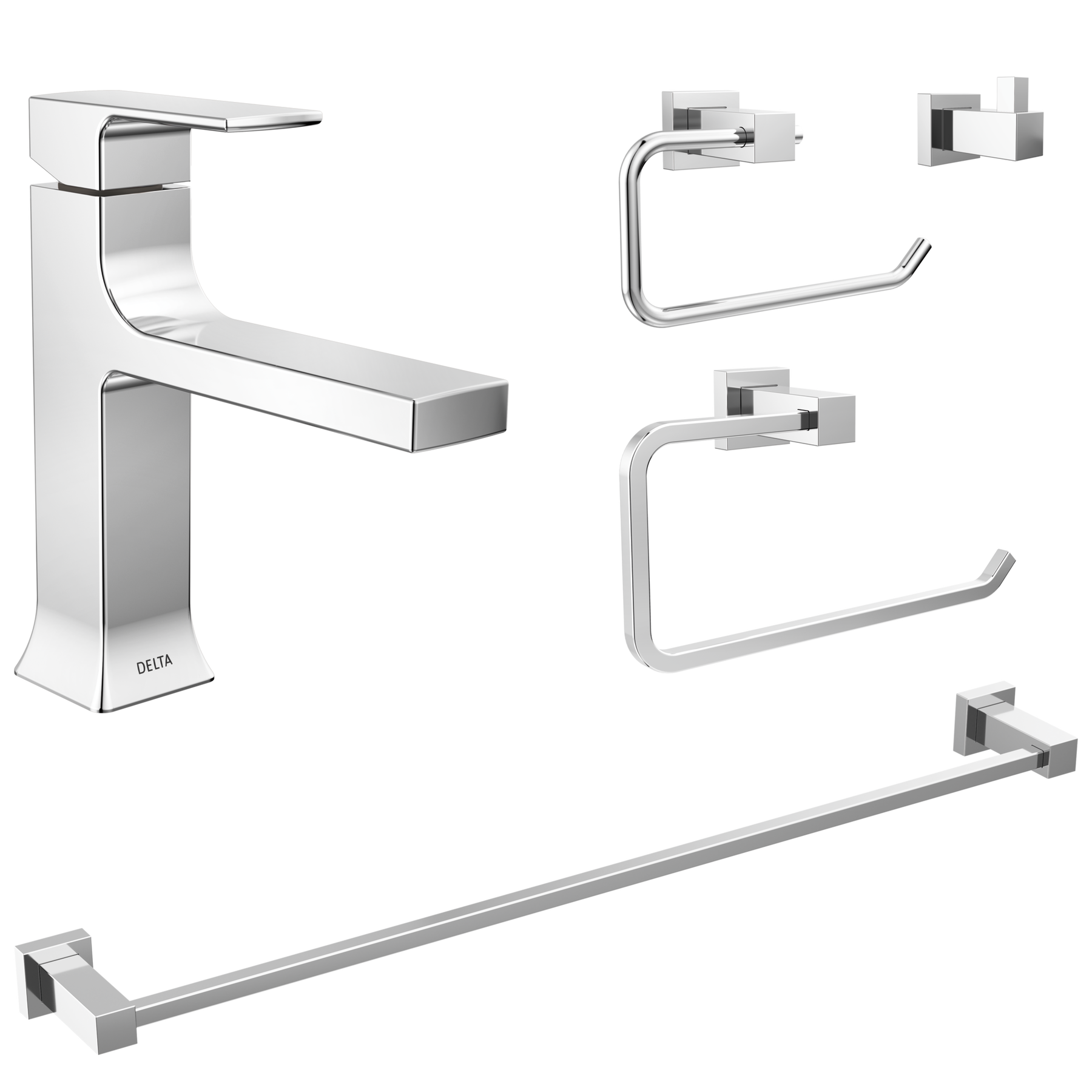 DELTA