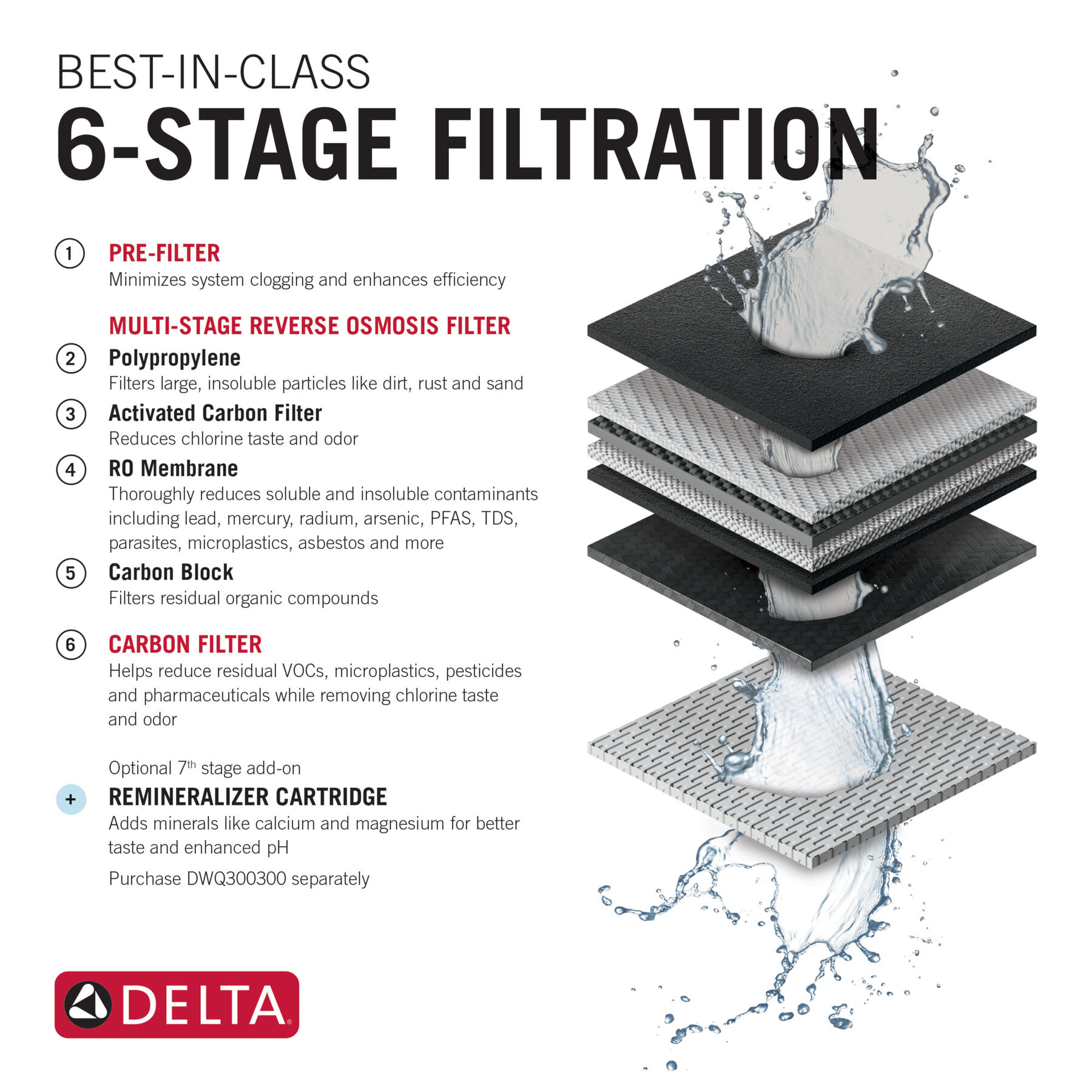 BEST-IN-CLASS
6-STAGE FILTRATION

1 PRE-FILTER
Minimizes system clogging and enhances efficiency

MULTI-STAGE REVERSE OSMOSIS FILTER
2 Polypropylene
Filters large, insoluble particles like dirt, rust and sand
3 Activated Carbon Filter
Reduces chlorine taste and odor
4 RO Membrane
Thoroughly reduces soluble and insoluble contaminants including lead, mercury, radium, arsenic, PFAS, TDS, parasites, microplastics, asbestos and more
5 Carbon Block
Filters residual organic compounds

6 CARBON FILTER
Helps reduce residual VOCs, microplastics, pesticides and pharmaceuticals while removing chlorine taste and odor

Optional 7$^{th}$ stage add-on
+ REMINERALIZER CARTRIDGE
Adds minerals like calcium and magnesium for better taste and enhanced pH
Purchase DWQ300300 separately

DELTA®